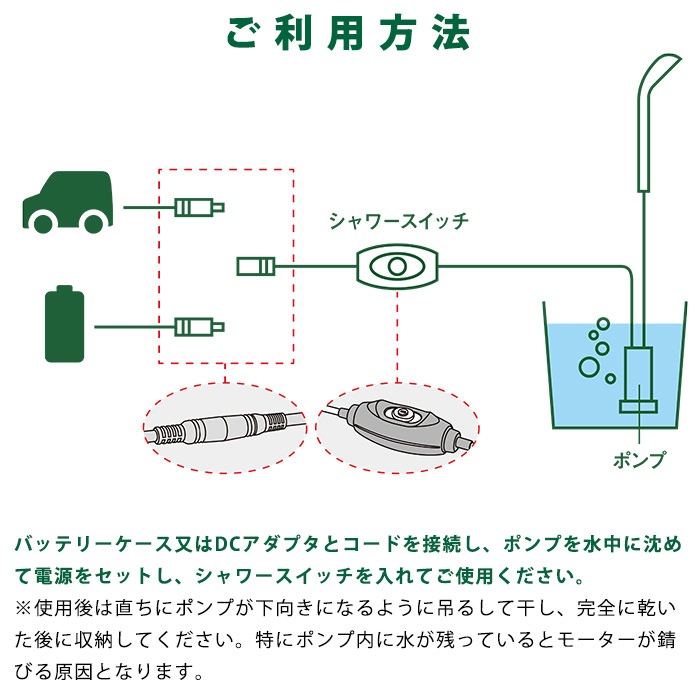 ご利用方法

シャワースイッチ

ポンプ

バッテリーケース又はDCアダプタとコードを接続し、ポンプを水中に沈めて電源をセットし、シャワースイッチを入れてご使用ください。
※使用後は直ちにポンプが下向きになるように吊るして干し、完全に乾いた後に収納してください。特にポンプ内に水が残っているとモーターが錆びる原因となります。