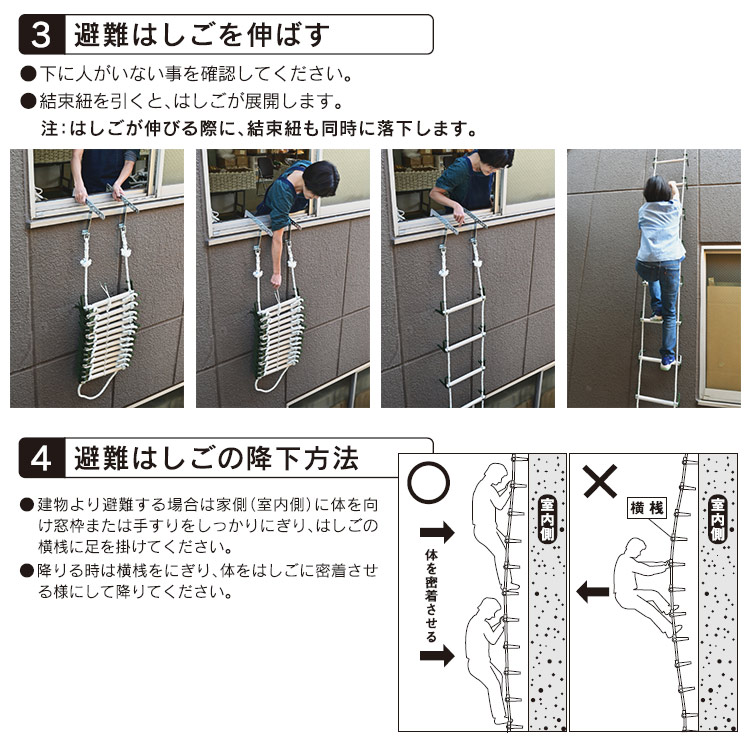 3 避難はしごを伸ばす

●下に人がいない事を確認してください。

●結束紐を引くと、はしごが展開します。
注：はしごが伸びる際に、結束紐も同時に落下します。

4 避難はしごの降下方法

●建物より避難する場合は家側（室内側）に体を向け窓枠または手すりをしっかりにぎり、はしごの横桟に足を掛けてください。

●降りる時は横桟をにぎり、体をはしごに密着させる様にして降りてください。

○

体を密着させる

室内側

×

横桟

室内側