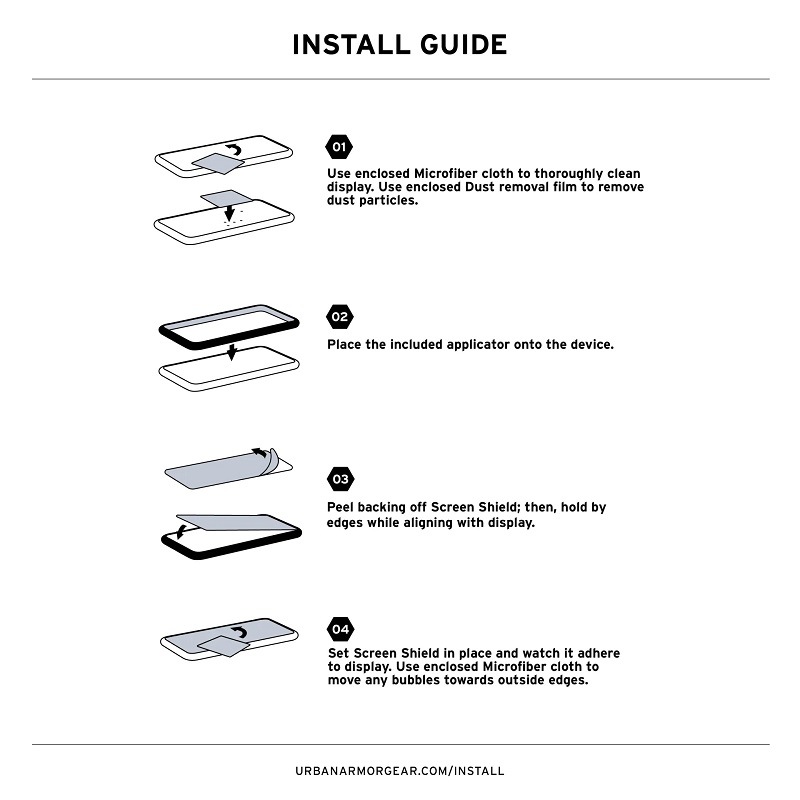 INSTALL GUIDE

01

Use enclosed Microfiber cloth to thoroughly clean display. Use enclosed Dust removal film to remove dust particles.

02

Place the included applicator onto the device.

03

Peel backing off Screen Shield; then, hold by edges while aligning with display.

04

Set Screen Shield in place and watch it adhere to display. Use enclosed Microfiber cloth to move any bubbles towards outside edges.

URBANARMORGEAR.COM/INSTALL