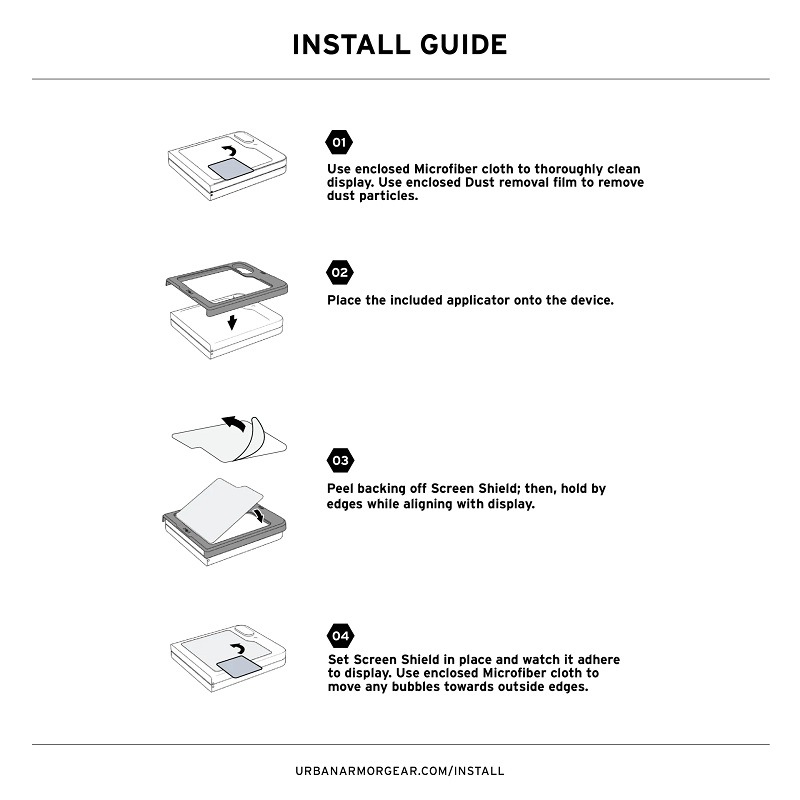 INSTALL GUIDE

01

Use enclosed Microfiber cloth to thoroughly clean display. Use enclosed Dust removal film to remove dust particles.

02

Place the included applicator onto the device.

03

Peel backing off Screen Shield; then, hold by edges while aligning with display.

04

Set Screen Shield in place and watch it adhere to display. Use enclosed Microfiber cloth to move any bubbles towards outside edges.

URBANARMORGEAR.COM/INSTALL