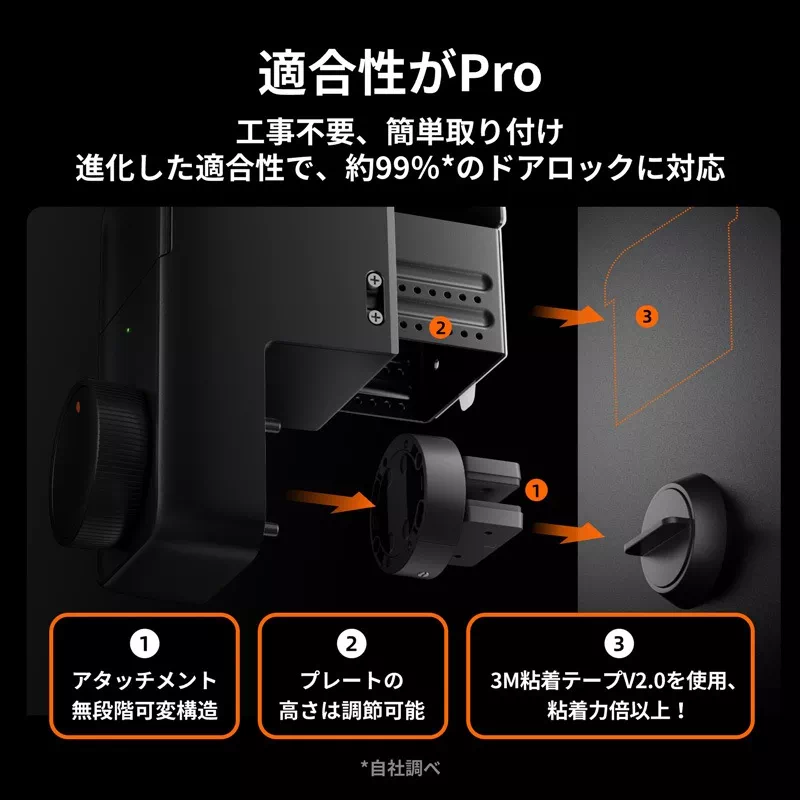 適合性がPro

工事不要、簡単取り付け
進化した適合性で、約99%*のドアロックに対応

2

3

1

1
アタッチメント
無段階可変構造

2
プレートの
高さは調節可能

3
3M粘着テープV2.0を使用、
粘着力倍以上！

*自社調べ