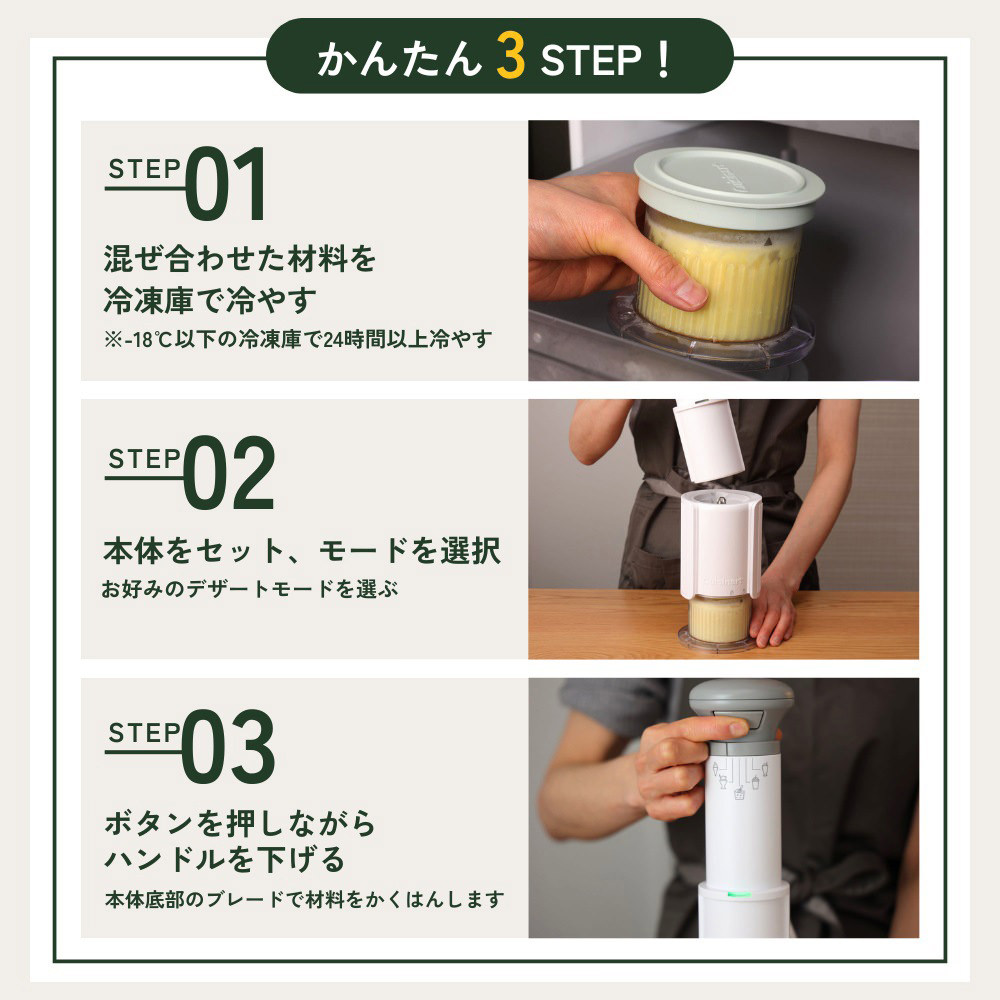 かんたん 3 STEP！

STEP 01
混ぜ合わせた材料を冷凍庫で冷やす
※-18℃以下の冷凍庫で24時間以上冷やす

STEP 02
本体をセット、モードを選択
お好みのデザートモードを選ぶ

STEP 03
ボタンを押しながらハンドルを下げる
本体底部のブレードで材料をかくはんします