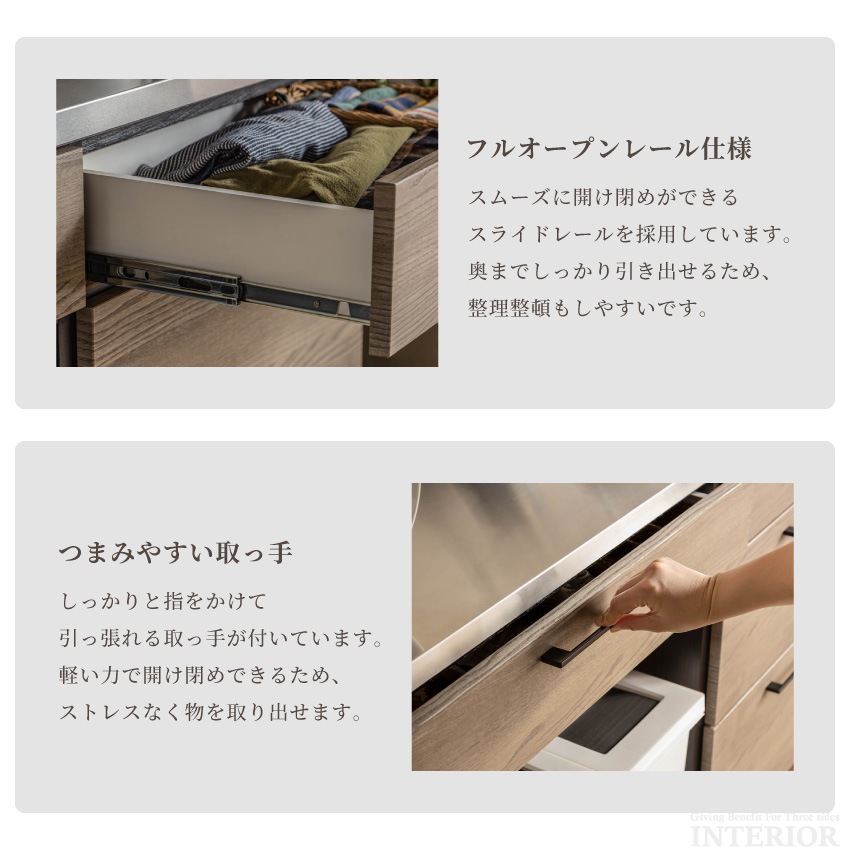 フルオープンレール仕様

スムーズに開け閉めができる
スライドレールを採用しています。
奥までしっかり引き出せるため、
整理整頓もしやすいです。

つまみやすい取っ手

しっかりと指をかけて
引っ張れる取っ手が付いています。
軽い力で開け閉めできるため、
ストレスなく物を取り出せます。

Giving Benefit For Three sides
INTERIOR