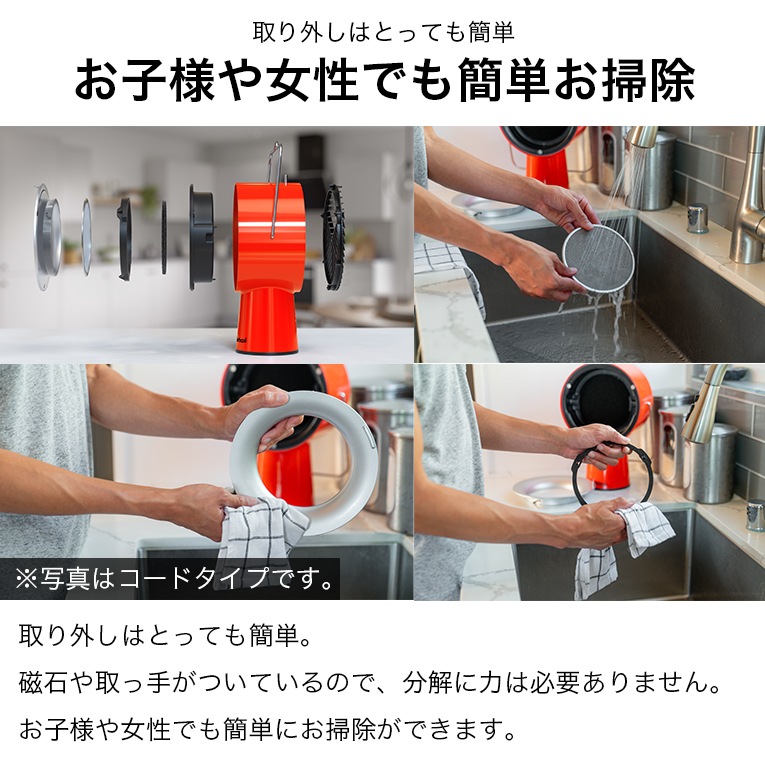 取り外しはとっても簡単
お子様や女性でも簡単お掃除

※写真はコードタイプです。

取り外しはとっても簡単。
磁石や取っ手がついているので、分解に力は必要ありません。
お子様や女性でも簡単にお掃除ができます。