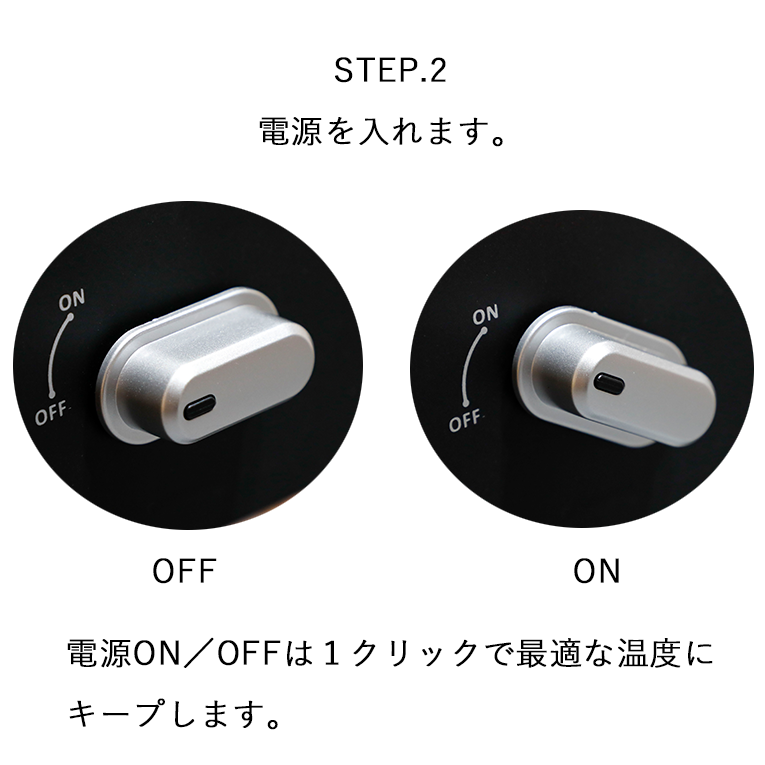 STEP.2
電源を入れます。

ON
OFF

ON
OFF

OFF

ON

電源ON／OFFは１クリックで最適な温度にキープします。