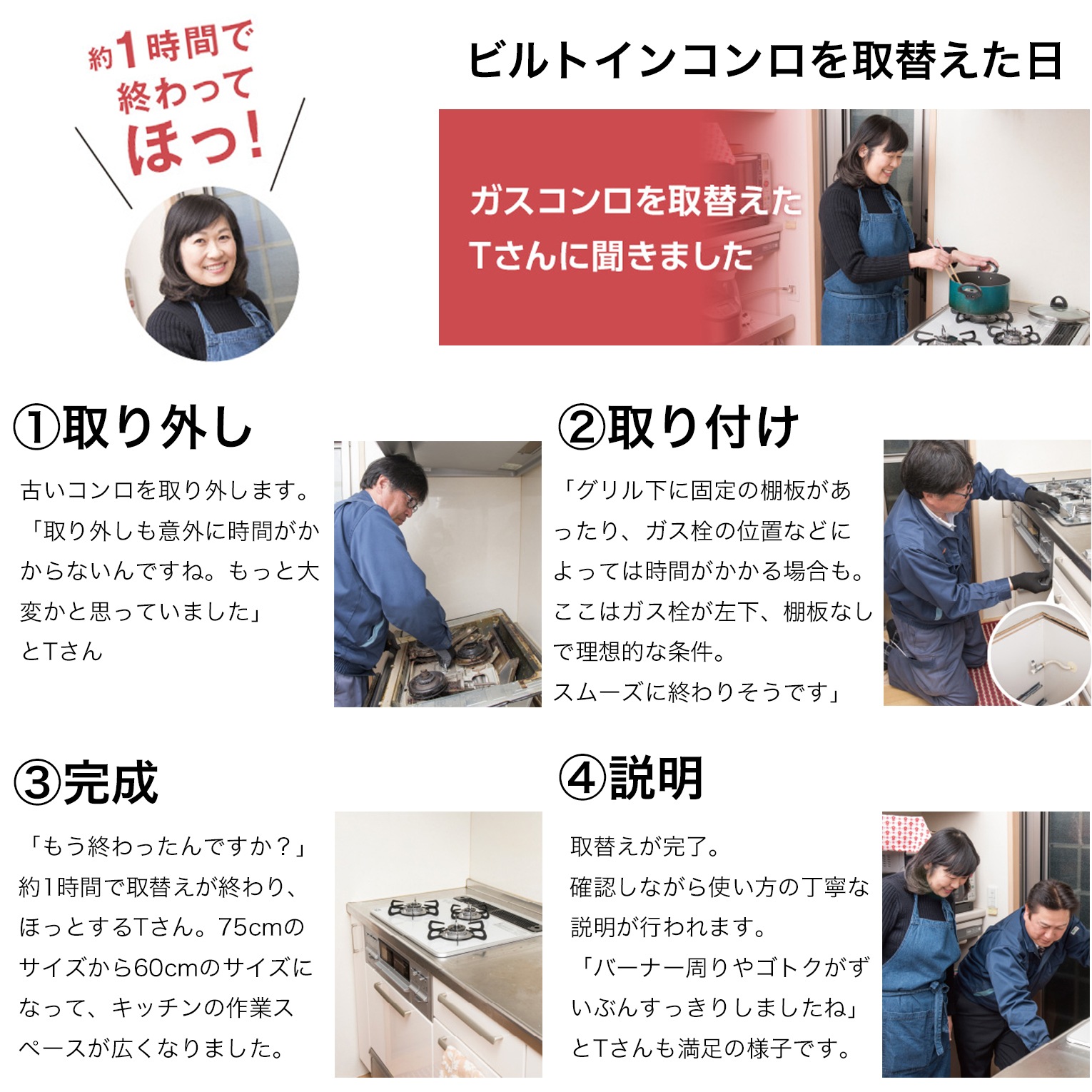 約1時間で終わってほっ!

ビルトインコンロを取替えた日

ガスコンロを取替えたTさんに聞きました

①取り外し

古いコンロを取り外します。「取り外しも意外に時間がかからないんですね。もっと大変かと思っていました」とTさん

②取り付け

「グリル下に固定の棚板があったり、ガス栓の位置などによっては時間がかかる場合も。ここはガス栓が左下、棚板なしで理想的な条件。スムーズに終わりそうです」

③完成

「もう終わったんですか?」約1時間で取替えが終わり、ほっとするTさん。75cmのサイズから60cmのサイズになって、キッチンの作業スペースが広くなりました。

④説明

取替えが完了。確認しながら使い方の丁寧な説明が行われます。「バーナー周りやゴトクがずいぶんすっきりしましたね」とTさんも満足の様子です。