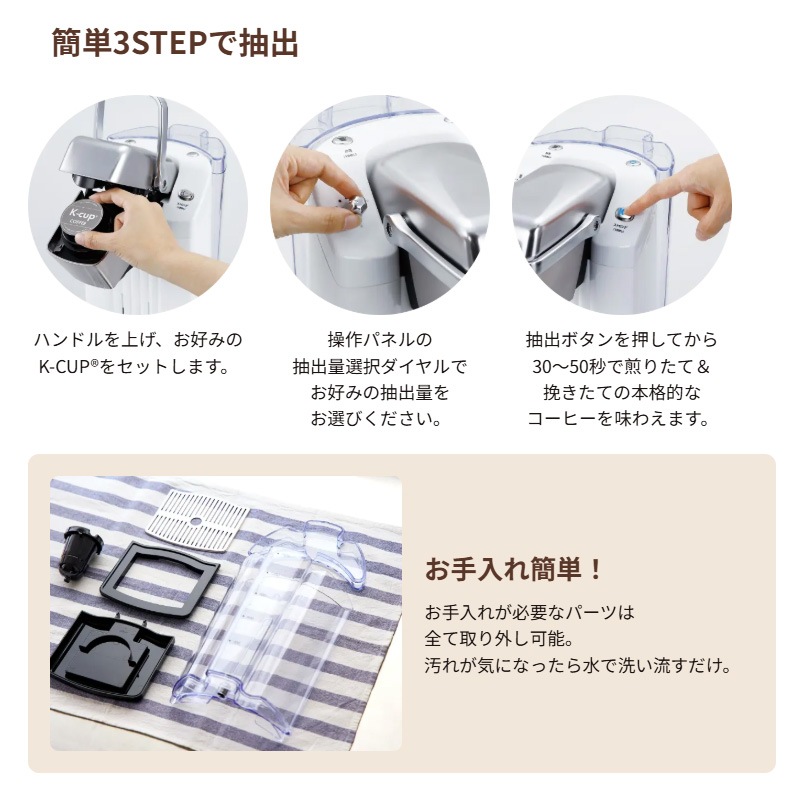 簡単3STEPで抽出

ハンドルを上げ、お好みのK-CUP®をセットします。

操作パネルの抽出量選択ダイヤルでお好みの抽出量をお選びください。

抽出ボタンを押してから30〜50秒で煎りたて＆挽きたての本格的なコーヒーを味わえます。

お手入れ簡単！

お手入れが必要なパーツは全て取り外し可能。汚れが気になったら水で洗い流すだけ。