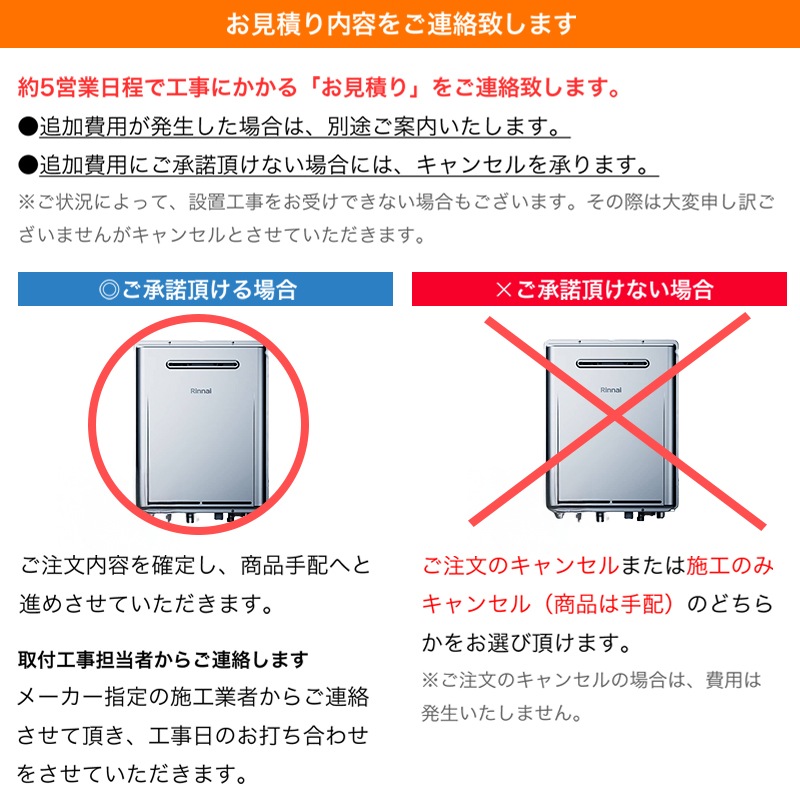 お見積り内容をご連絡致します

約5営業日程で工事にかかる「お見積り」をご連絡致します。
●追加費用が発生した場合は、別途ご案内いたします。
●追加費用にご承諾頂けない場合には、キャンセルを承ります。
※ご状況によって、設置工事をお受けできない場合もございます。その際は大変申し訳ございませんがキャンセルとさせていただきます。

◎ご承諾頂ける場合

Rinnai

ご注文内容を確定し、商品手配へと進めさせていただきます。

取付工事担当者からご連絡します
メーカー指定の施工業者からご連絡させて頂き、工事日のお打ち合わせをさせていただきます。

×ご承諾頂けない場合

Rinnai

ご注文のキャンセルまたは施工のみキャンセル（商品は手配）のどちらかをお選び頂けます。
※ご注文のキャンセルの場合は、費用は発生いたしません。