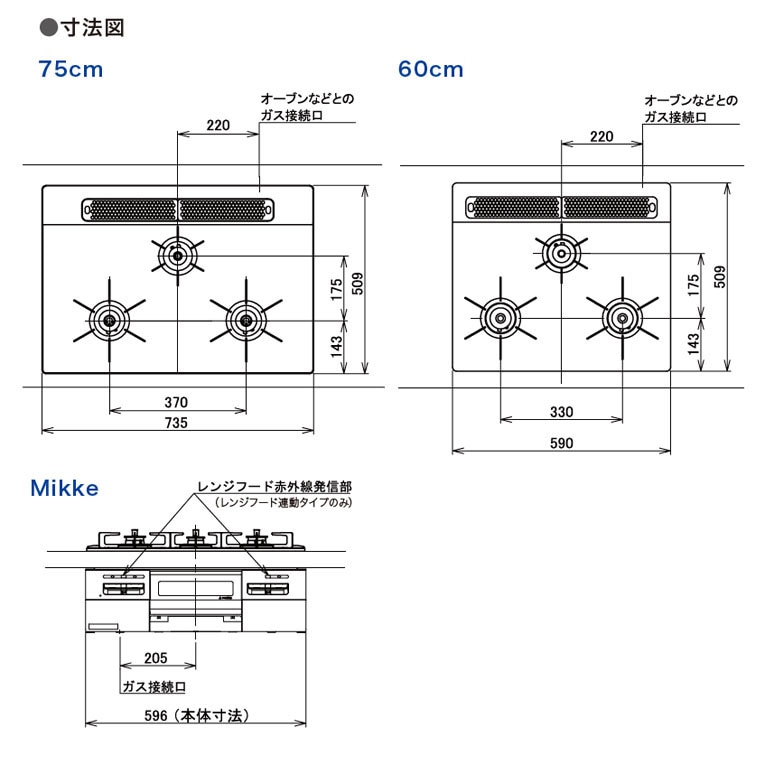 ●寸法図

75cm

オーブンなどとの
ガス接続口

220

175

509

143

370

735

60cm

オーブンなどとの
ガス接続口

220

175

509

143

330

590

Mikke

レンジフード赤外線発信部
（レンジフード連動タイプのみ）

205

ガス接続口

596（本体寸法）