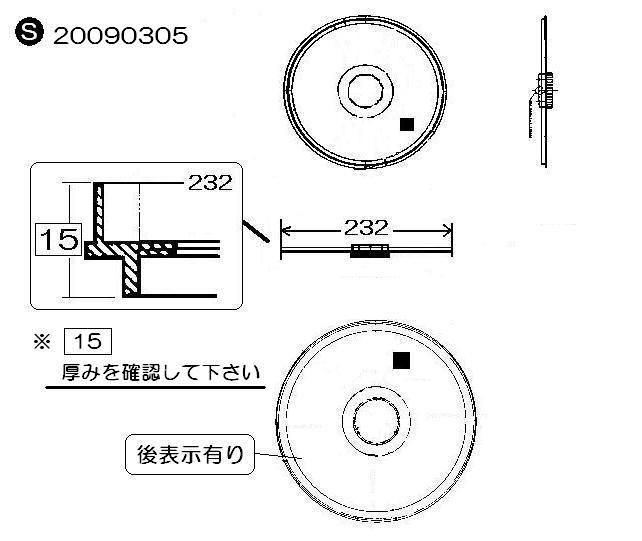 S 20090305

232

15

232

※ 15

厚みを確認して下さい

後表示有り