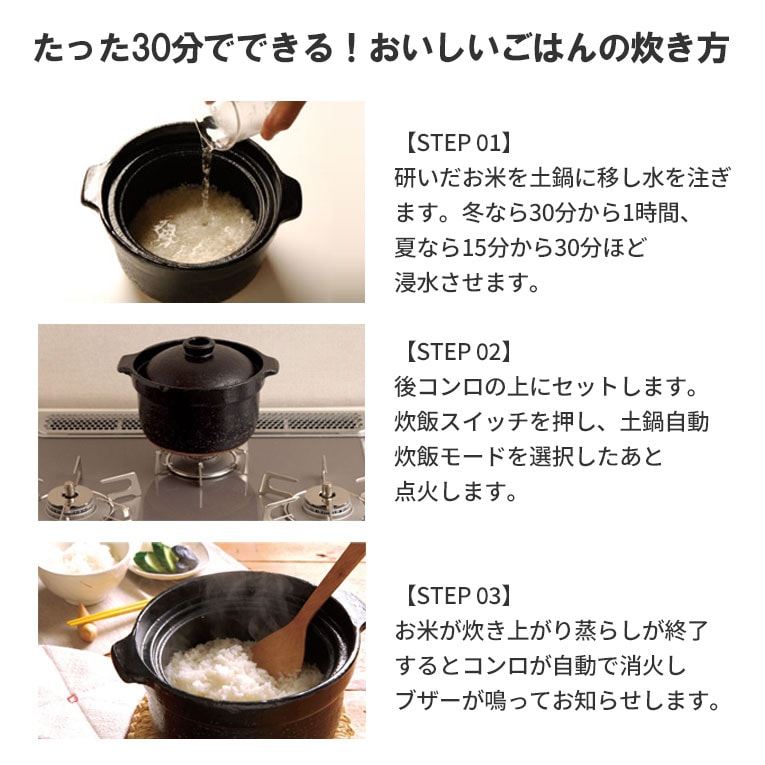 たった30分でできる！おいしいごはんの炊き方

【STEP 01】
研いだお米を土鍋に移し水を注ぎます。冬なら30分から1時間、夏なら15分から30分ほど浸水させます。

【STEP 02】
後コンロの上にセットします。炊飯スイッチを押し、土鍋自動炊飯モードを選択したあと点火します。

【STEP 03】
お米が炊き上がり蒸らしが終了するとコンロが自動で消火しブザーが鳴ってお知らせします。