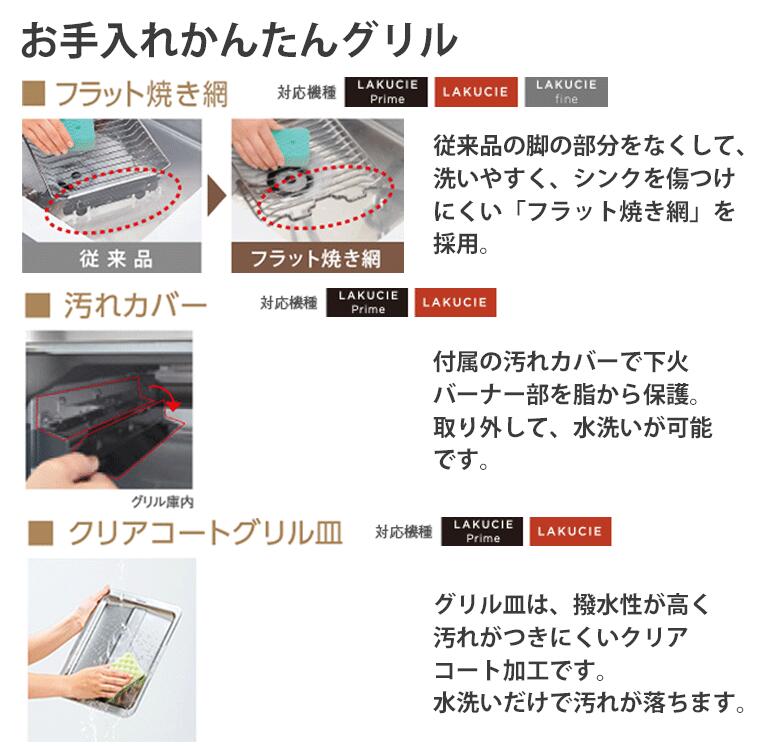 お手入れかんたんグリル

■ フラット焼き網

対応機種 LAKUCIE Prime LAKUCIE LAKUCIE fine

従来品

フラット焼き網

従来品の脚の部分をなくして、洗いやすく、シンクを傷つけにくい「フラット焼き網」を採用。

■ 汚れカバー

対応機種 LAKUCIE Prime LAKUCIE

グリル庫内

付属の汚れカバーで下火バーナー部を脂から保護。取り外して、水洗いが可能です。

■ クリアコートグリル皿

対応機種 LAKUCIE Prime LAKUCIE

グリル皿は、撥水性が高く汚れがつきにくいクリアコート加工です。水洗いだけで汚れが落ちます。