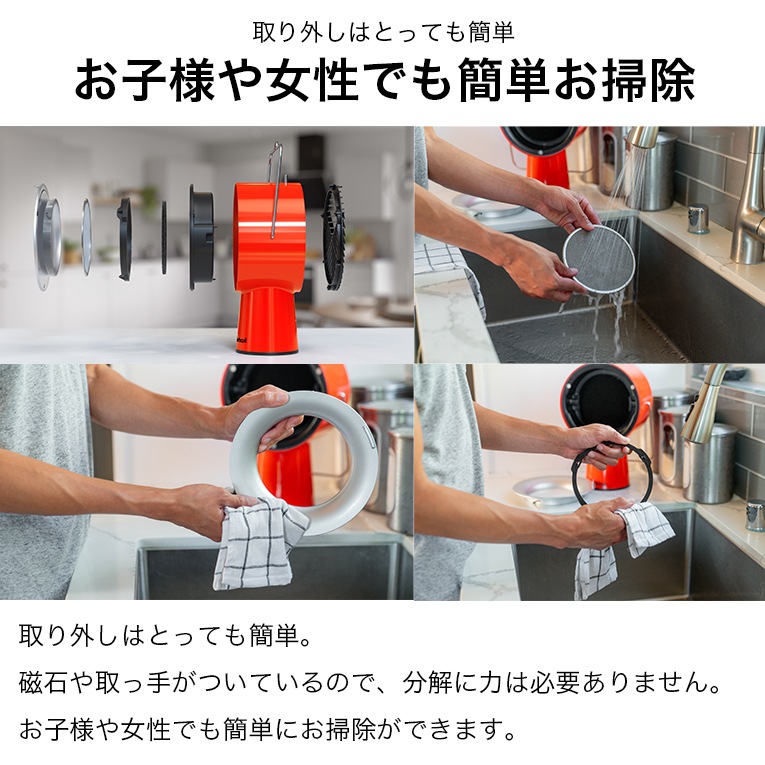 取り外しはとっても簡単

お子様や女性でも簡単お掃除

取り外しはとっても簡単。
磁石や取っ手がついているので、分解に力は必要ありません。
お子様や女性でも簡単にお掃除ができます。