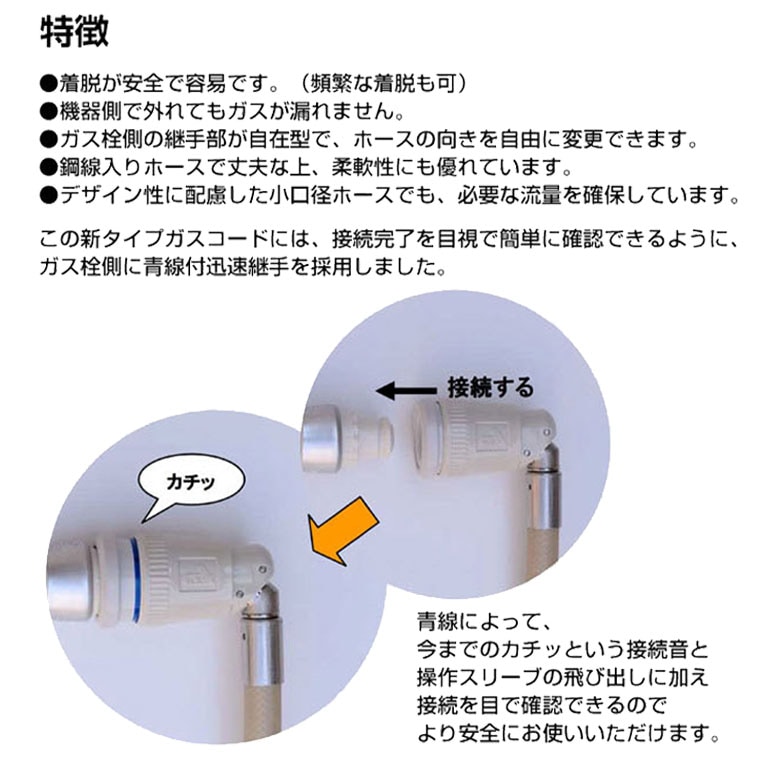 特徴

●着脱が安全で容易です。（頻繁な着脱も可）
●機器側で外れてもガスが漏れません。
●ガス栓側の継手部が自在型で、ホースの向きを自由に変更できます。
●鋼線入りホースで丈夫な上、柔軟性にも優れています。
●デザイン性に配慮した小口径ホースでも、必要な流量を確保しています。

この新タイプガスコードには、接続完了を目視で簡単に確認できるように、ガス栓側に青線付迅速継手を採用しました。

接続する

カチッ

青線によって、
今までのカチッという接続音と
操作スリーブの飛び出しに加え
接続を目で確認できるので
より安全にお使いいただけます。