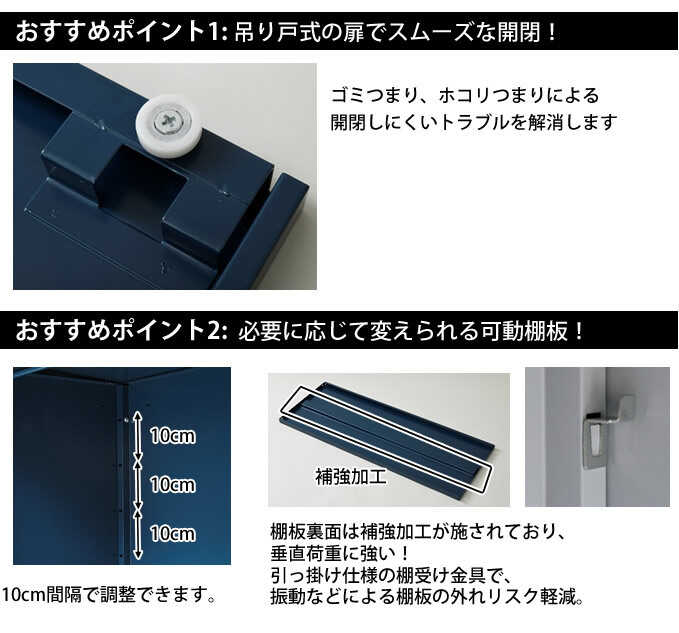 おすすめポイント1: 吊り戸式の扉でスムーズな開閉！

ゴミつまり、ホコリつまりによる開閉しにくいトラブルを解消します

おすすめポイント2: 必要に応じて変えられる可動棚板！

10cm

10cm

10cm

10cm間隔で調整できます。

補強加工

棚板裏面は補強加工が施されており、垂直荷重に強い！
引っ掛け仕様の棚受け金具で、振動などによる棚板の外れリスク軽減。