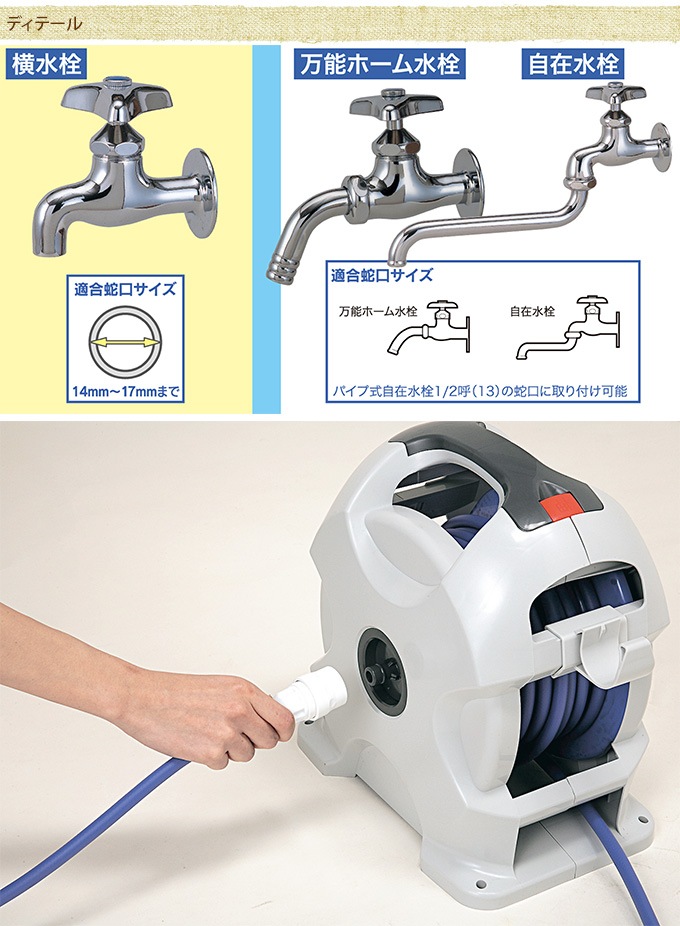 ディテール

横水栓

適合蛇口サイズ

14mm～17mmまで

万能ホーム水栓

自在水栓

適合蛇口サイズ

万能ホーム水栓

自在水栓

パイプ式自在水栓1/2呼（13）の蛇口に取り付け可能