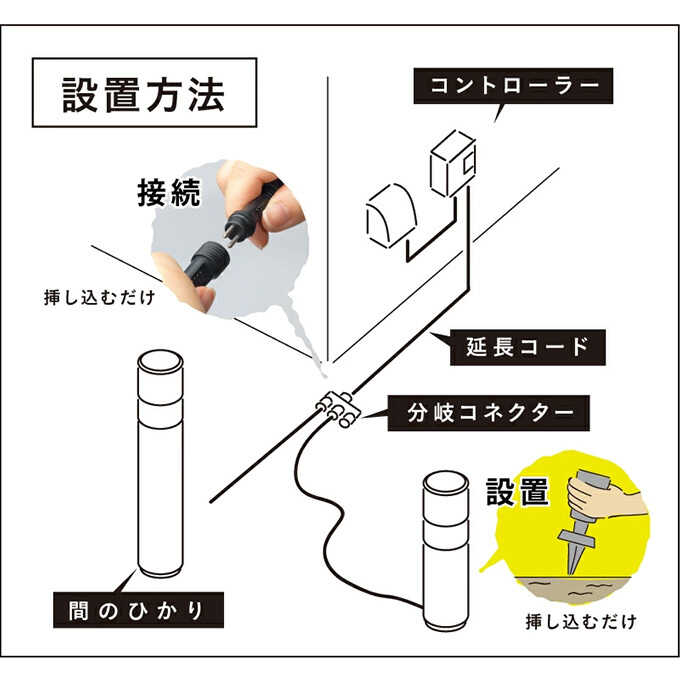 設置方法

コントローラー

接続

挿し込むだけ

延長コード

分岐コネクター

設置

間のひかり

挿し込むだけ