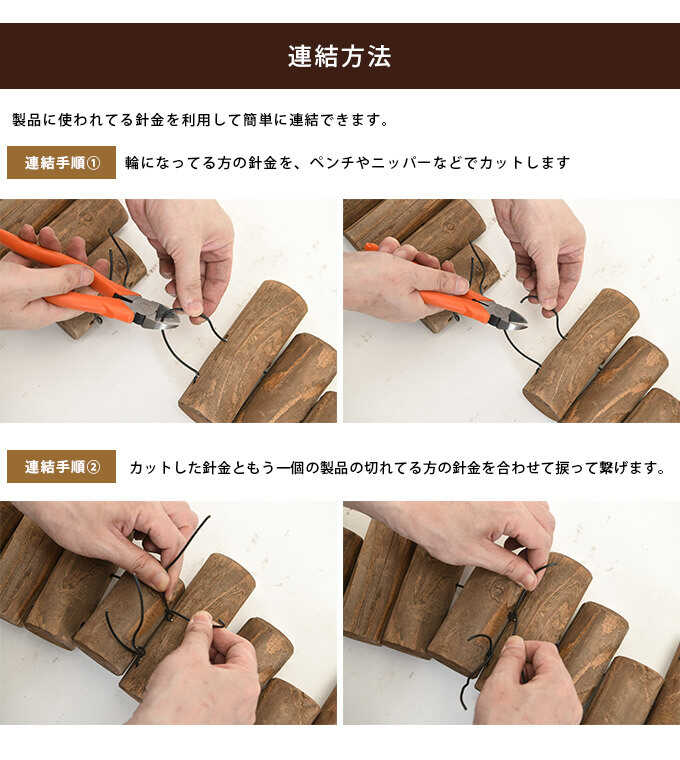 連結方法

製品に使われてる針金を利用して簡単に連結できます。

連結手順①

輪になってる方の針金を、ペンチやニッパーなどでカットします

連結手順②

カットした針金ともう一個の製品の切れてる方の針金を合わせて捩って繋げます。