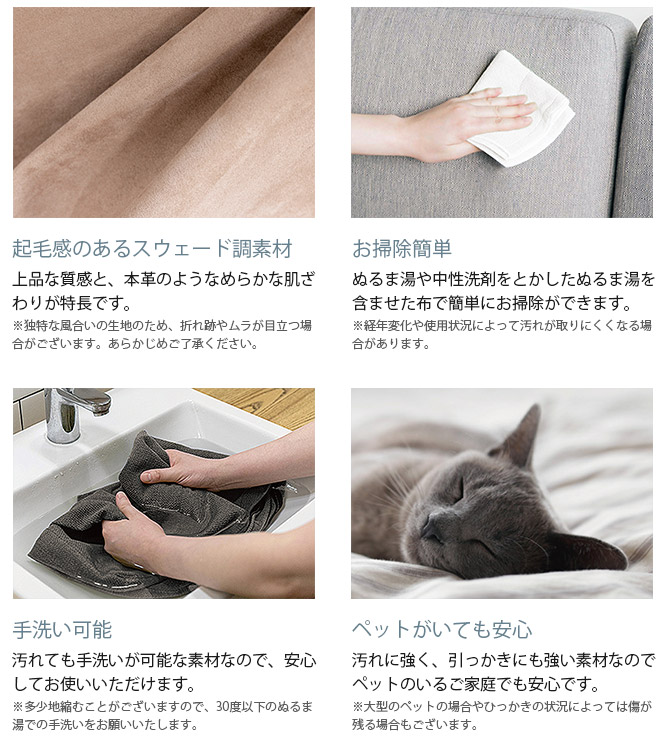 起毛感のあるスウェード調素材

上品な質感と、本革のようなめらかな肌ざわりが特長です。

※独特な風合いの生地のため、折れ跡やムラが目立つ場合がございます。あらかじめご了承ください。

お掃除簡単

ぬるま湯や中性洗剤をとかしたぬるま湯を含ませた布で簡単にお掃除ができます。

※経年変化や使用状況によって汚れが取りにくくなる場合があります。

手洗い可能

汚れても手洗いが可能な素材なので、安心してお使いいただけます。

※多少地縮むことがございますので、30度以下のぬるま湯での手洗いをお願いいたします。

ペットがいても安心

汚れに強く、引っかきにも強い素材なのでペットのいるご家庭でも安心です。

※大型のペットの場合やひっかきの状況によっては傷が残る場合もございます。