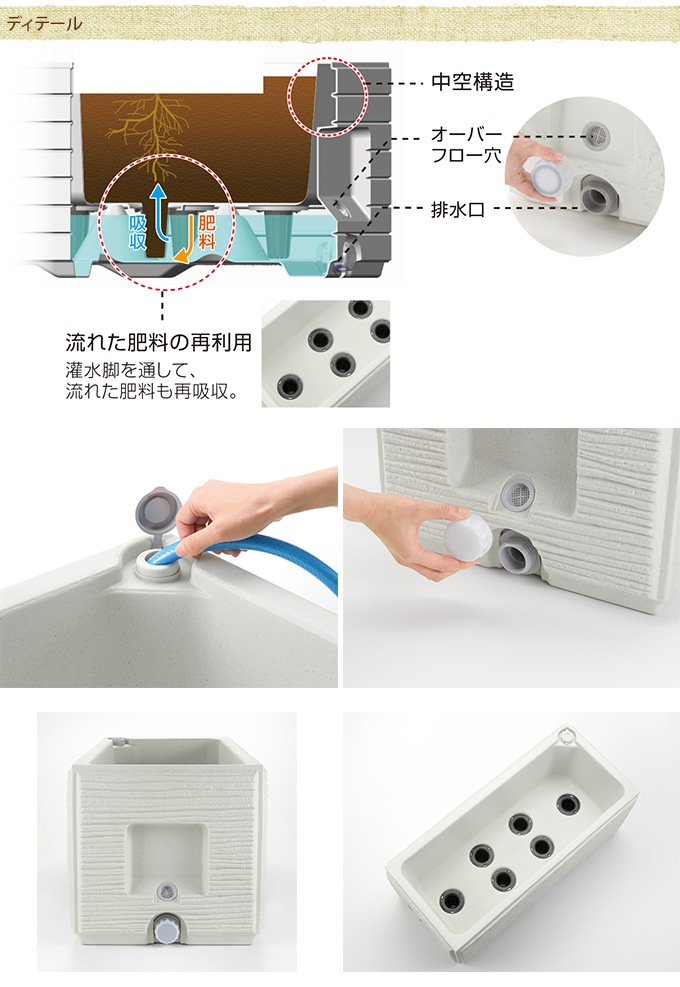 ディテール

中空構造

オーバーフロー穴

排水口

吸収

肥料

流れた肥料の再利用

灌水脚を通して、流れた肥料も再吸収。