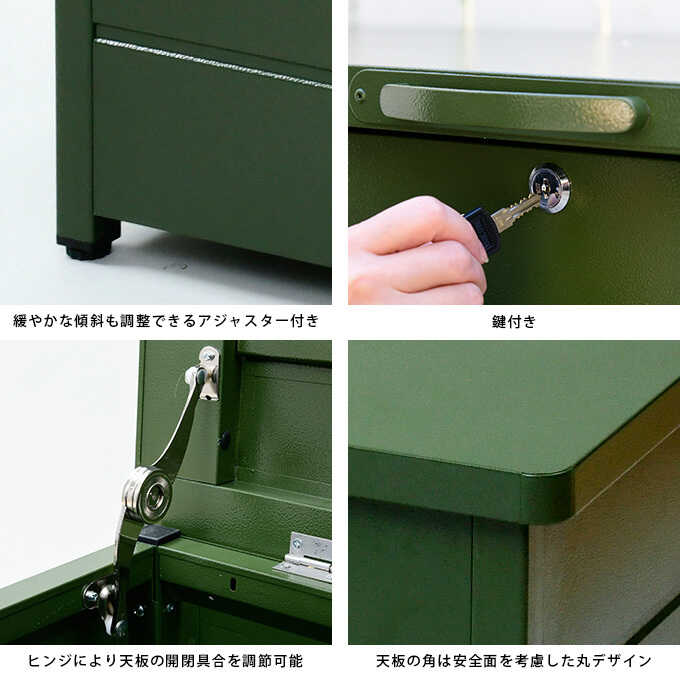 緩やかな傾斜も調整できるアジャスター付き

鍵付き

ヒンジにより天板の開閉具合を調節可能

天板の角は安全面を考慮した丸デザイン