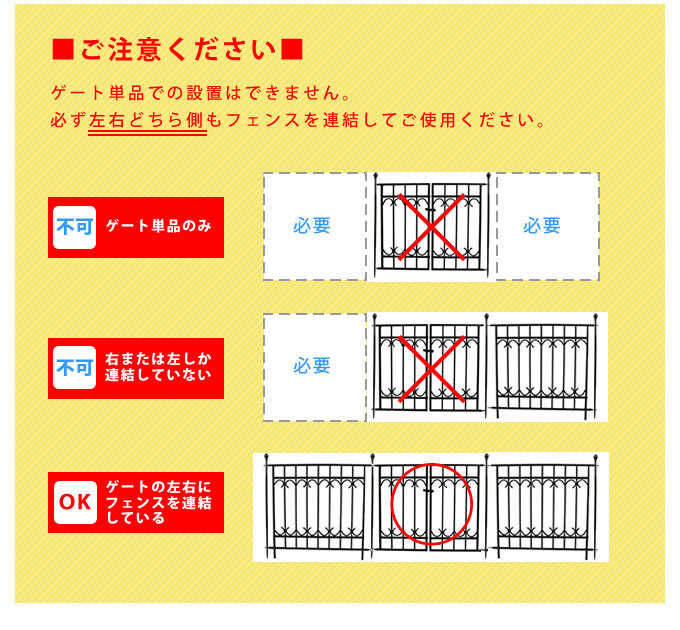 ■ご注意ください■

ゲート単品での設置はできません。
必ず左右どちら側もフェンスを連結してご使用ください。

不可 ゲート単品のみ

必要

必要

不可 右または左しか連結していない

必要

OK ゲートの左右にフェンスを連結している