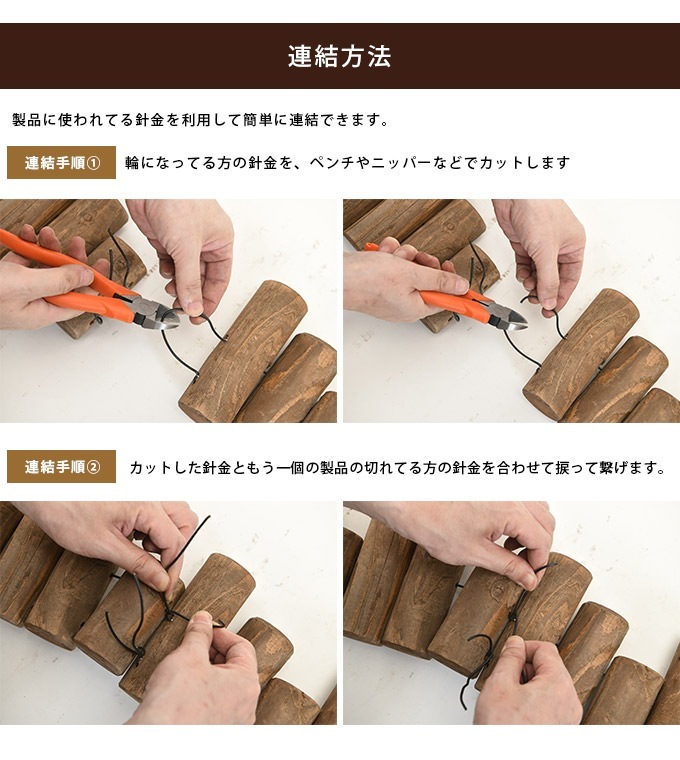 連結方法

製品に使われてる針金を利用して簡単に連結できます。

連結手順①　輪になってる方の針金を、ペンチやニッパーなどでカットします

連結手順②　カットした針金ともう一個の製品の切れてる方の針金を合わせて捩って繋げます。