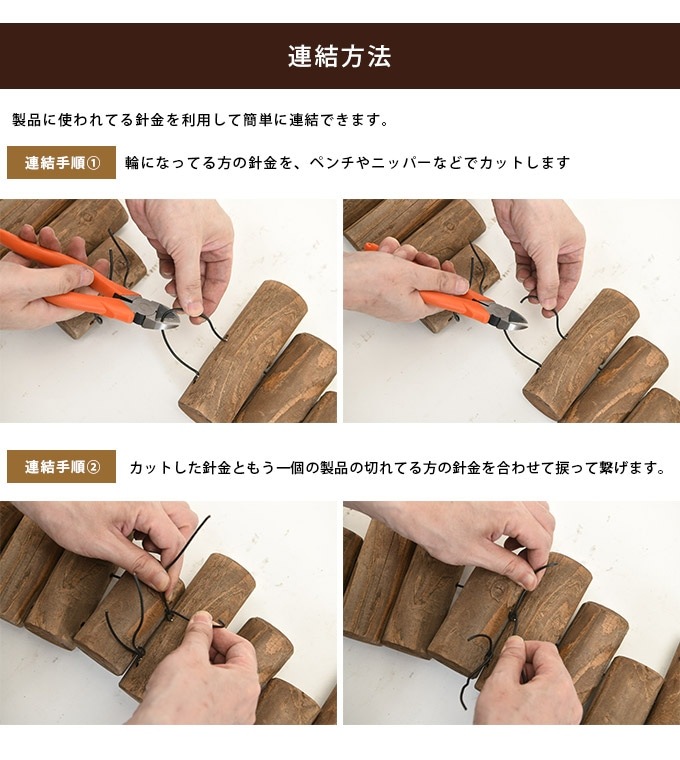 連結方法

製品に使われてる針金を利用して簡単に連結できます。

連結手順①　輪になってる方の針金を、ペンチやニッパーなどでカットします

連結手順②　カットした針金ともう一個の製品の切れてる方の針金を合わせて捩って繋げます。