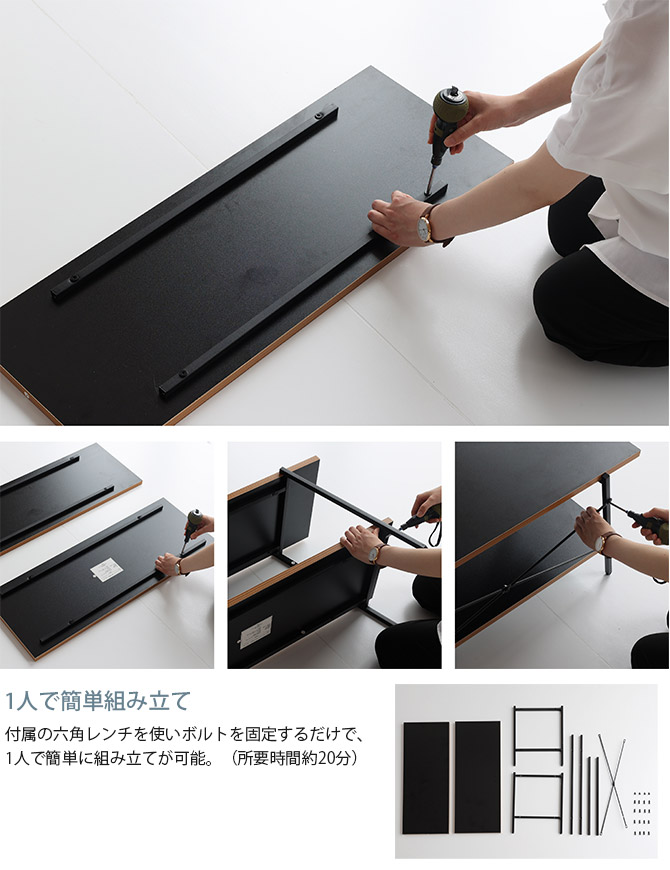 1人で簡単組み立て

付属の六角レンチを使いボルトを固定するだけで、1人で簡単に組み立てが可能。（所要時間約20分）