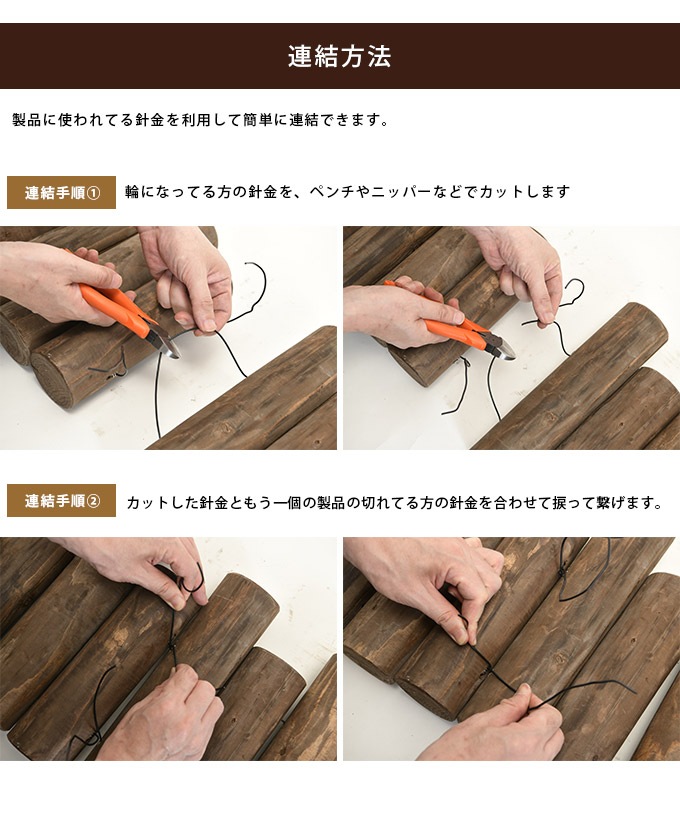 連結方法

製品に使われてる針金を利用して簡単に連結できます。

連結手順①　輪になってる方の針金を、ペンチやニッパーなどでカットします

連結手順②　カットした針金ともう一個の製品の切れてる方の針金を合わせて捩って繋げます。