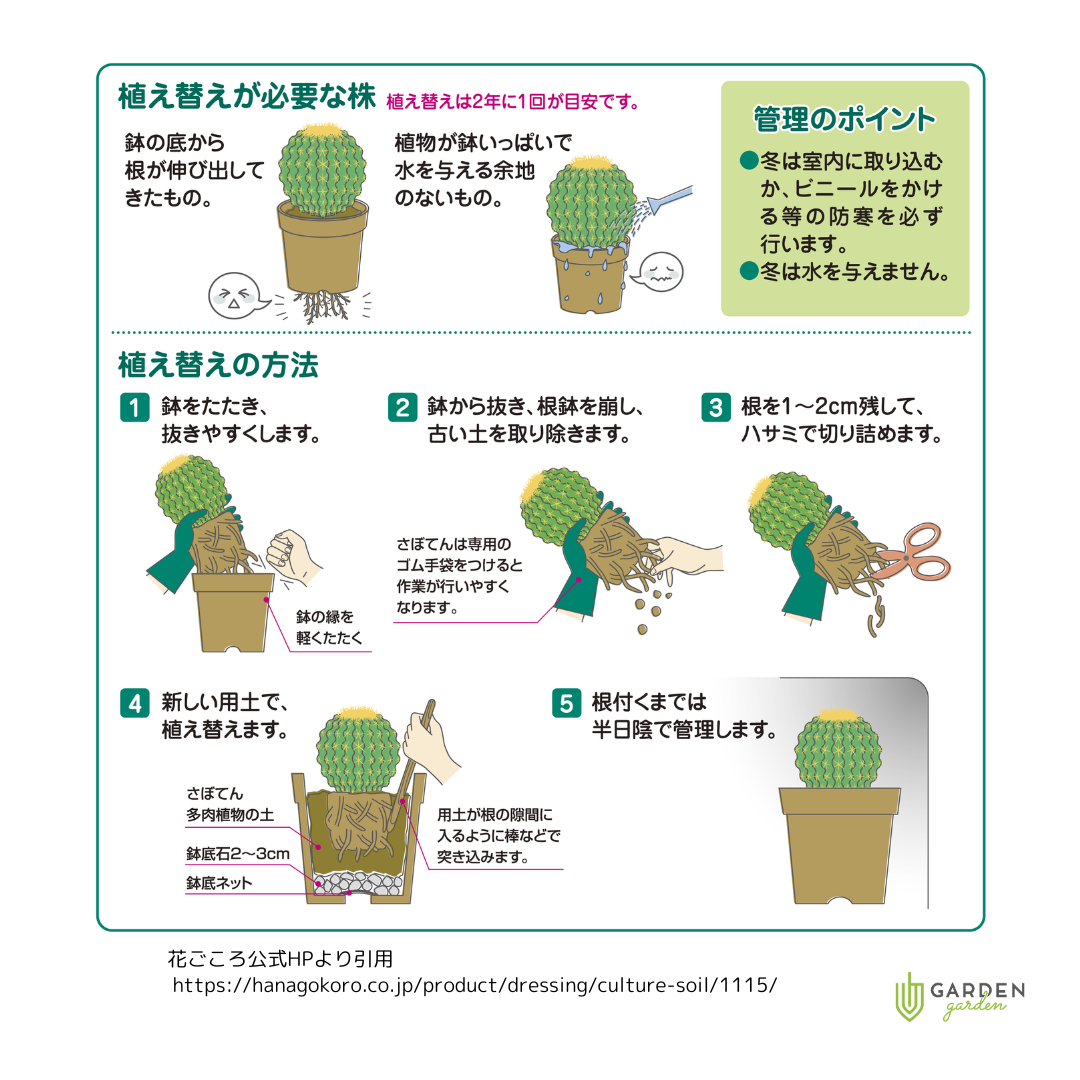 植え替えが必要な株 植え替えは2年に1回が目安です。

鉢の底から根が伸び出してきたもの。

植物が鉢いっぱいで水を与える余地のないもの。

管理のポイント

●冬は室内に取り込むか、ビニールをかける等の防寒を必ず行います。
●冬は水を与えません。

植え替えの方法

1 鉢をたたき、抜きやすくします。

鉢の縁を軽くたたく

2 鉢から抜き、根鉢を崩し、古い土を取り除きます。

さぼてんは専用のゴム手袋をつけると作業が行いやすくなります。

3 根を1～2cm残して、ハサミで切り詰めます。

4 新しい用土で、植え替えます。

さぼてん 多肉植物の土

鉢底石2～3cm

鉢底ネット

用土が根の隙間に入るように棒などで突き込みます。

5 根付くまでは半日陰で管理します。

花ごころ公式HPより引用
https://hanagokoro.co.jp/product/dressing/culture-soil/1115/

GARDEN garden