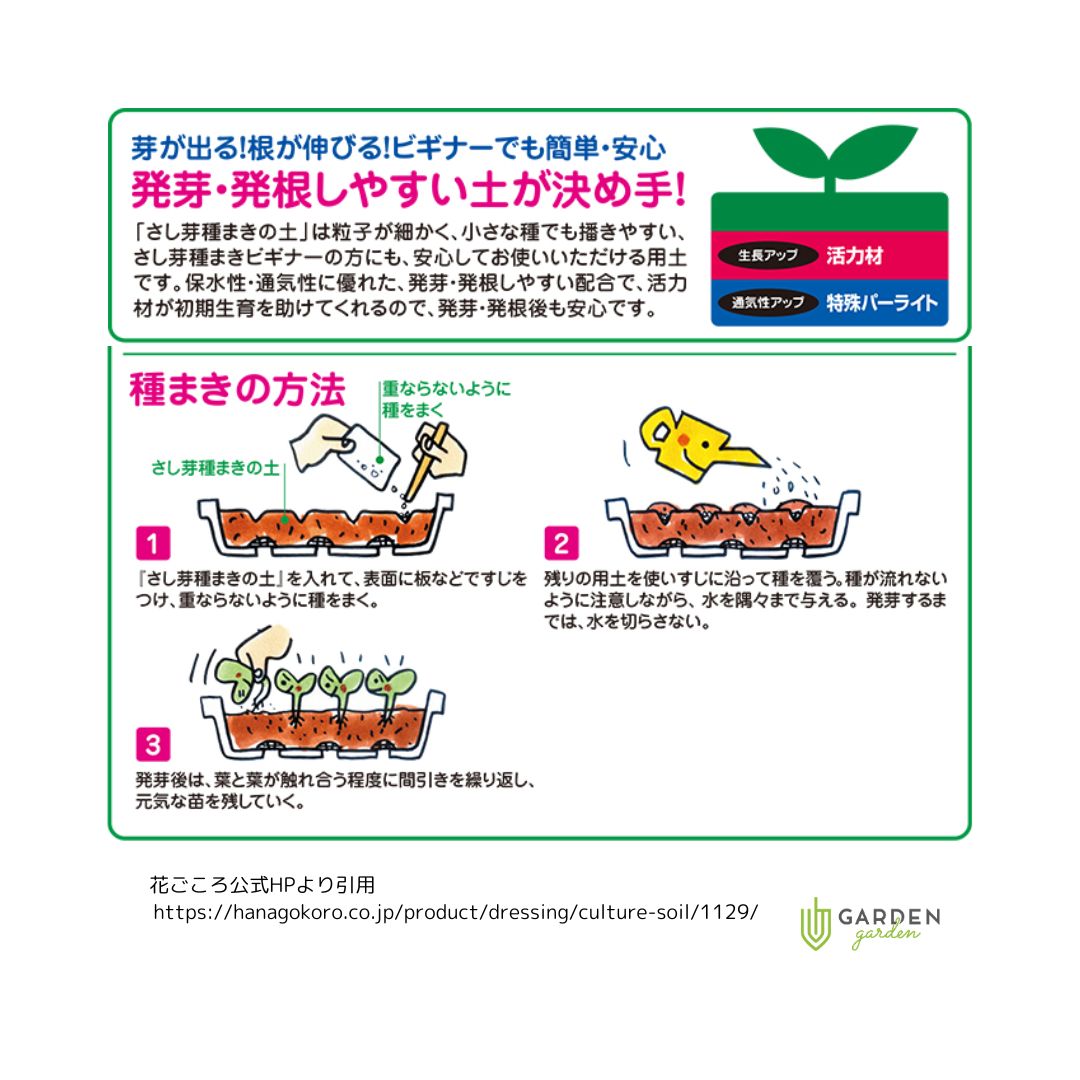 芽が出る!根が伸びる!ビギナーでも簡単・安心
発芽・発根しやすい土が決め手!

「さし芽種まきの土」は粒子が細かく、小さな種でも播きやすい、さし芽種まきビギナーの方にも、安心してお使いいただける用土です。保水性・通気性に優れた、発芽・発根しやすい配合で、活力材が初期生育を助けてくれるので、発芽・発根後も安心です。

生長アップ 活力材
通気性アップ 特殊パーライト

種まきの方法

重ならないように種をまく

さし芽種まきの土

1
『さし芽種まきの土』を入れて、表面に板などですじをつけ、重ならないように種をまく。

2
残りの用土を使いすじに沿って種を覆う。種が流れないように注意しながら、水を隅々まで与える。発芽するまでは、水を切らさない。

3
発芽後は、葉と葉が触れ合う程度に間引きを繰り返し、元気な苗を残していく。

花ごころ公式HPより引用
https://hanagokoro.co.jp/product/dressing/culture-soil/1129/

GARDEN
garden