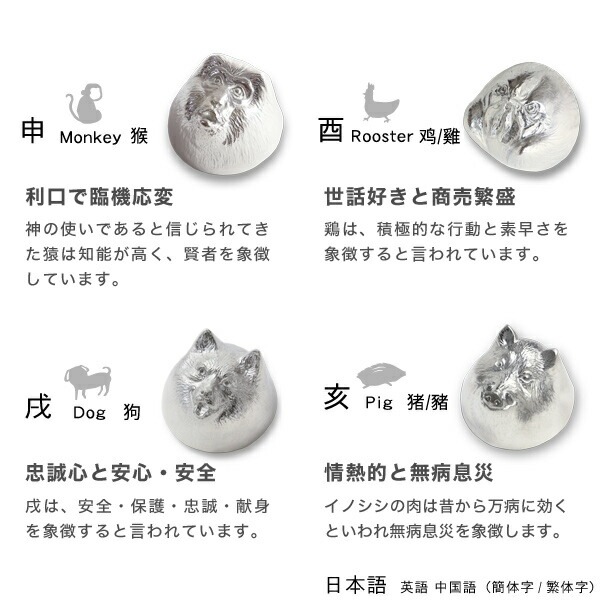 申 Monkey 猴

利口で臨機応変

神の使いであると信じられてきた猿は知能が高く、賢者を象徴しています。

酉 Rooster 鸡/雞

世話好きと商売繁盛

鶏は、積極的な行動と素早さを象徴すると言われています。

戌 Dog 狗

忠誠心と安心・安全

戌は、安全・保護・忠誠・献身を象徴すると言われています。

亥 Pig 猪/豬

情熱的と無病息災

イノシシの肉は昔から万病に効くといわれ無病息災を象徴します。

日本語 英語 中国語（簡体字 / 繁体字）