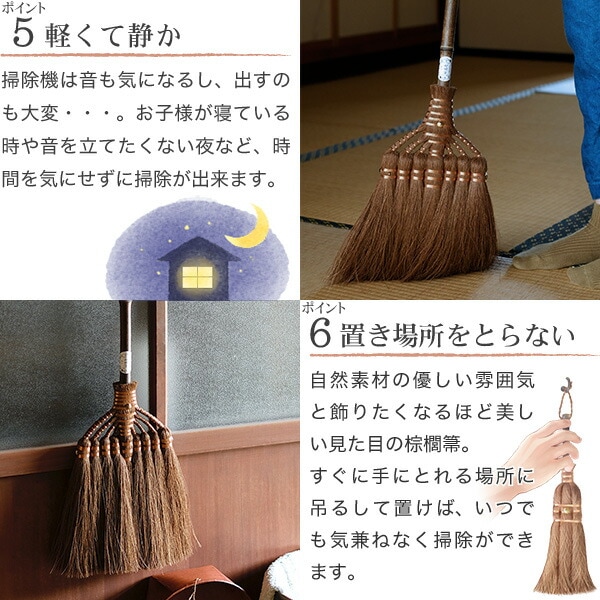 ポイント
5 軽くて静か

掃除機は音も気になるし、出すのも大変・・・。お子様が寝ている時や音を立てたくない夜など、時間を気にせずに掃除が出来ます。

ポイント
6 置き場所をとらない

自然素材の優しい雰囲気と飾りたくなるほど美しい見た目の棕櫚箒。
すぐに手にとれる場所に吊るして置けば、いつでも気兼ねなく掃除ができます。