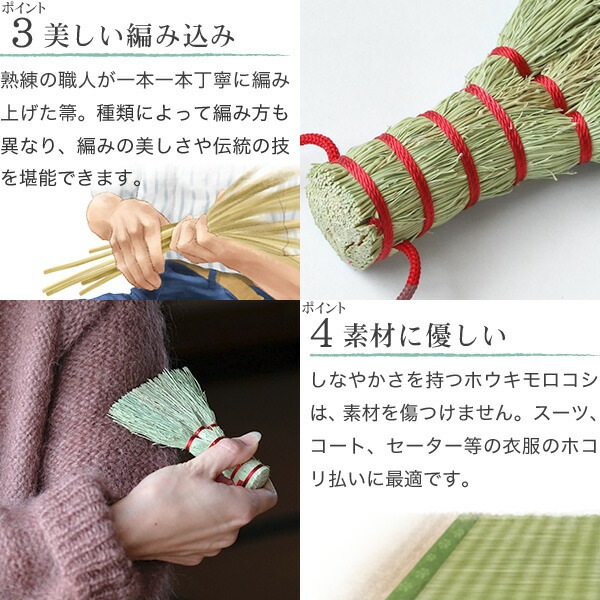 ポイント
3 美しい編み込み

熟練の職人が一本一本丁寧に編み上げた箒。種類によって編み方も異なり、編みの美しさや伝統の技を堪能できます。

ポイント
4 素材に優しい

しなやかさを持つホウキモロコシは、素材を傷つけません。スーツ、コート、セーター等の衣服のホコリ払いに最適です。