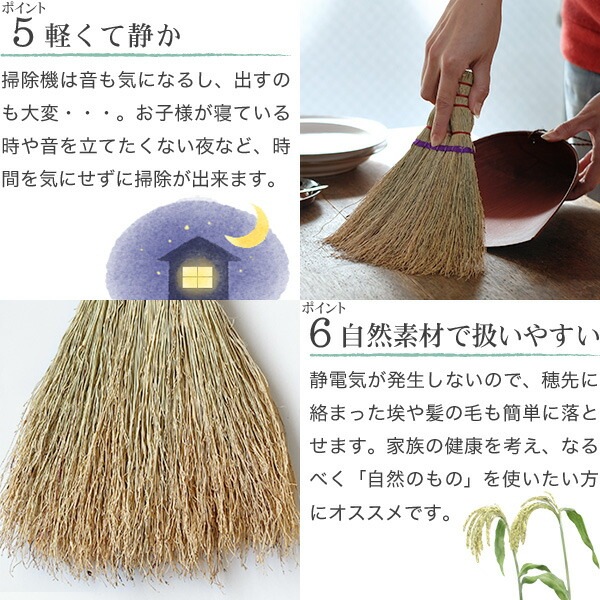 ポイント
5 軽くて静か

掃除機は音も気になるし、出すのも大変・・・。お子様が寝ている時や音を立てたくない夜など、時間を気にせずに掃除が出来ます。

ポイント
6 自然素材で扱いやすい

静電気が発生しないので、穂先に絡まった埃や髪の毛も簡単に落とせます。家族の健康を考え、なるべく「自然のもの」を使いたい方にオススメです。