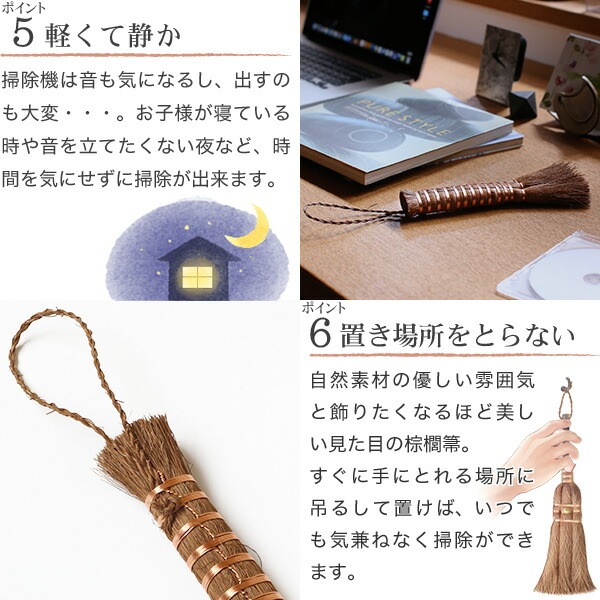 ポイント
5 軽くて静か

掃除機は音も気になるし、出すのも大変・・・。お子様が寝ている時や音を立てたくない夜など、時間を気にせずに掃除が出来ます。

PURE STYLE

ポイント
6 置き場所をとらない

自然素材の優しい雰囲気と飾りたくなるほど美しい見た目の棕櫚箒。
すぐに手にとれる場所に吊るして置けば、いつでも気兼ねなく掃除ができます。