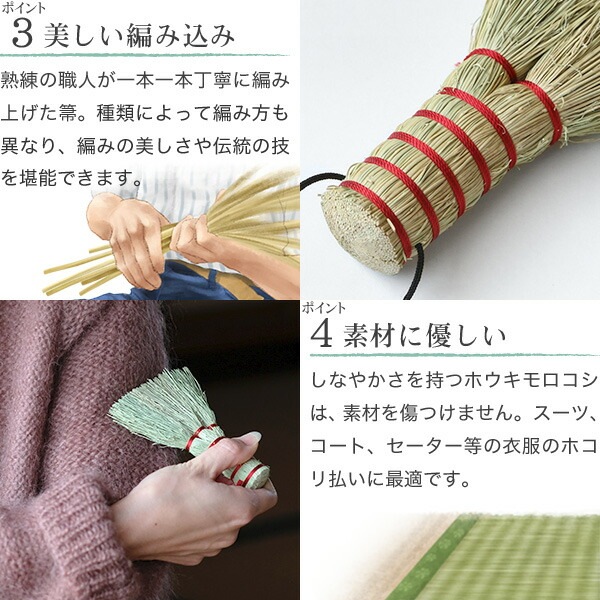 ポイント
3 美しい編み込み

熟練の職人が一本一本丁寧に編み上げた箒。種類によって編み方も異なり、編みの美しさや伝統の技を堪能できます。

ポイント
4 素材に優しい

しなやかさを持つホウキモロコシは、素材を傷つけません。スーツ、コート、セーター等の衣服のホコリ払いに最適です。