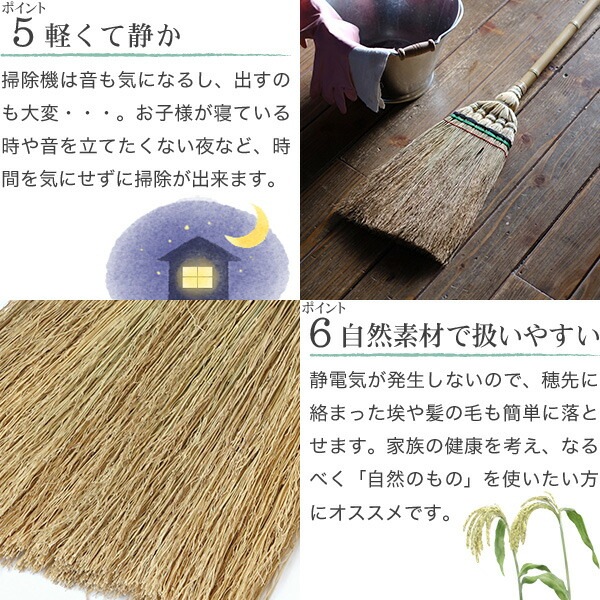 ポイント
5 軽くて静か

掃除機は音も気になるし、出すのも大変・・・。お子様が寝ている時や音を立てたくない夜など、時間を気にせずに掃除が出来ます。

ポイント
6 自然素材で扱いやすい

静電気が発生しないので、穂先に絡まった埃や髪の毛も簡単に落とせます。家族の健康を考え、なるべく「自然のもの」を使いたい方にオススメです。