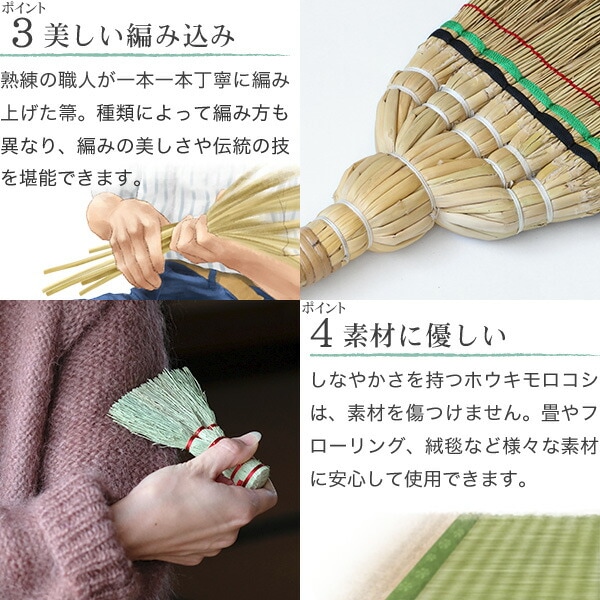 ポイント
3 美しい編み込み

熟練の職人が一本一本丁寧に編み上げた箒。種類によって編み方も異なり、編みの美しさや伝統の技を堪能できます。

ポイント
4 素材に優しい

しなやかさを持つホウキモロコシは、素材を傷つけません。畳やフローリング、絨毯など様々な素材に安心して使用できます。