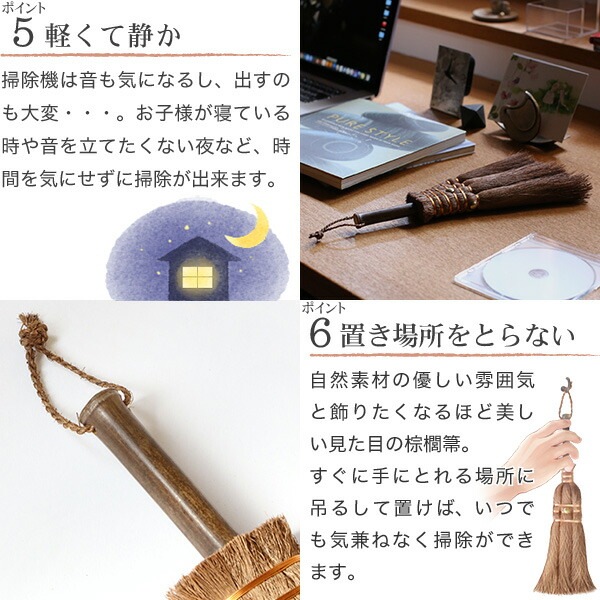 ポイント
5 軽くて静か

掃除機は音も気になるし、出すのも大変・・・。お子様が寝ている時や音を立てたくない夜など、時間を気にせずに掃除が出来ます。

PURE STYLE

ポイント
6 置き場所をとらない

自然素材の優しい雰囲気と飾りたくなるほど美しい見た目の棕櫚箒。
すぐに手にとれる場所に吊るして置けば、いつでも気兼ねなく掃除ができます。