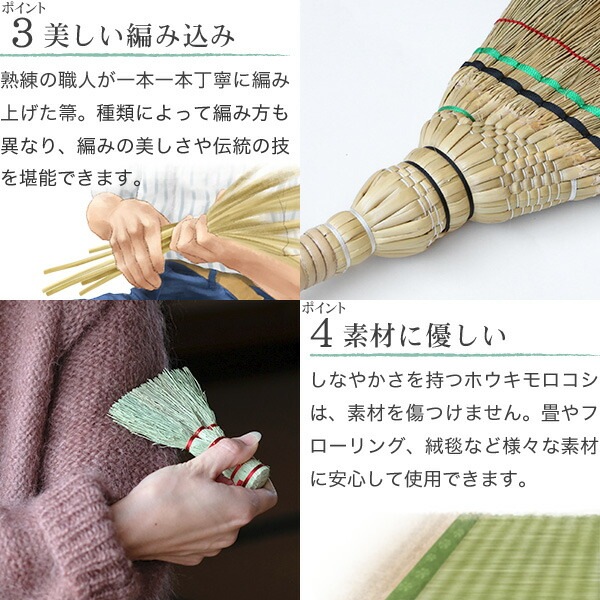 ポイント
3 美しい編み込み

熟練の職人が一本一本丁寧に編み上げた箒。種類によって編み方も異なり、編みの美しさや伝統の技を堪能できます。

ポイント
4 素材に優しい

しなやかさを持つホウキモロコシは、素材を傷つけません。畳やフローリング、絨毯など様々な素材に安心して使用できます。