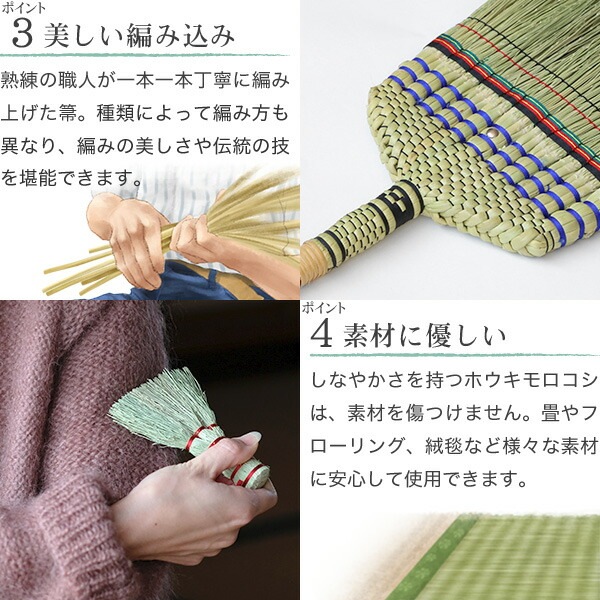 ポイント
3 美しい編み込み

熟練の職人が一本一本丁寧に編み上げた箒。種類によって編み方も異なり、編みの美しさや伝統の技を堪能できます。

ポイント
4 素材に優しい

しなやかさを持つホウキモロコシは、素材を傷つけません。畳やフローリング、絨毯など様々な素材に安心して使用できます。