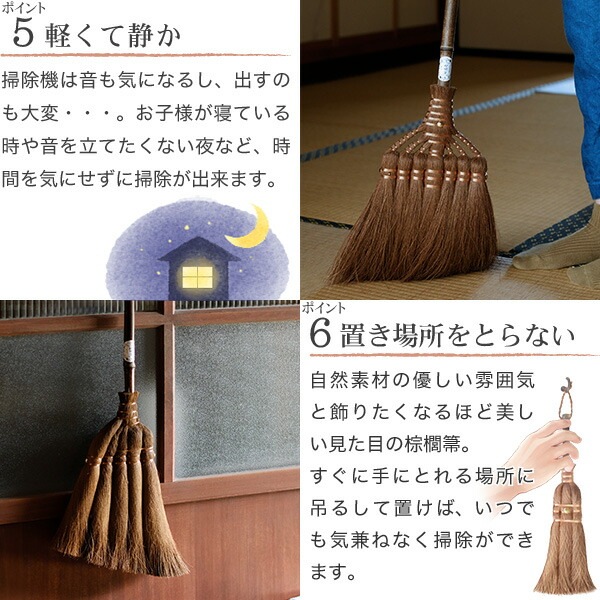 ポイント
5 軽くて静か

掃除機は音も気になるし、出すのも大変・・・。お子様が寝ている時や音を立てたくない夜など、時間を気にせずに掃除が出来ます。

ポイント
6 置き場所をとらない

自然素材の優しい雰囲気と飾りたくなるほど美しい見た目の棕櫚箒。
すぐに手にとれる場所に吊るして置けば、いつでも気兼ねなく掃除ができます。