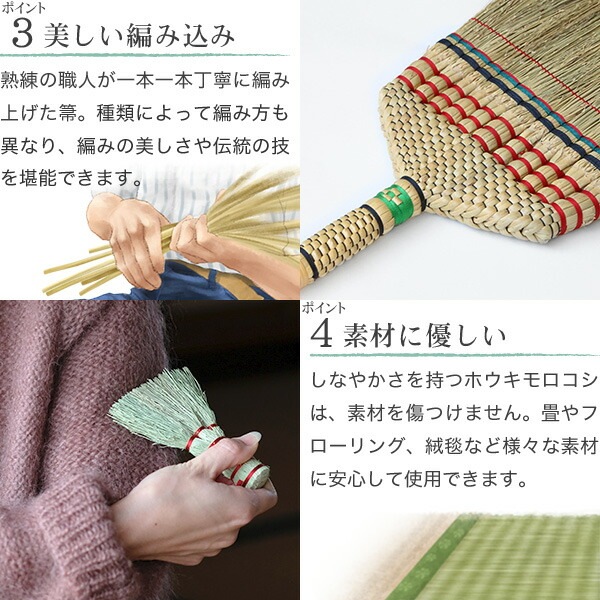 ポイント
3 美しい編み込み

熟練の職人が一本一本丁寧に編み上げた箒。種類によって編み方も異なり、編みの美しさや伝統の技を堪能できます。

ポイント
4 素材に優しい

しなやかさを持つホウキモロコシは、素材を傷つけません。畳やフローリング、絨毯など様々な素材に安心して使用できます。