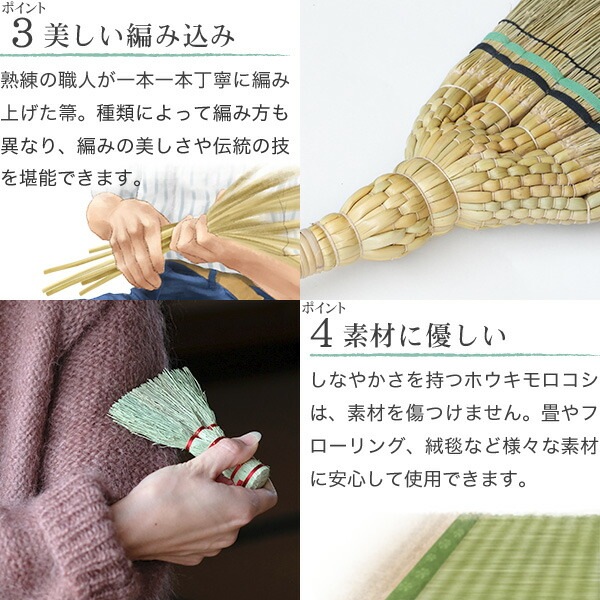 ポイント
3 美しい編み込み

熟練の職人が一本一本丁寧に編み上げた箒。種類によって編み方も異なり、編みの美しさや伝統の技を堪能できます。

ポイント
4 素材に優しい

しなやかさを持つホウキモロコシは、素材を傷つけません。畳やフローリング、絨毯など様々な素材に安心して使用できます。