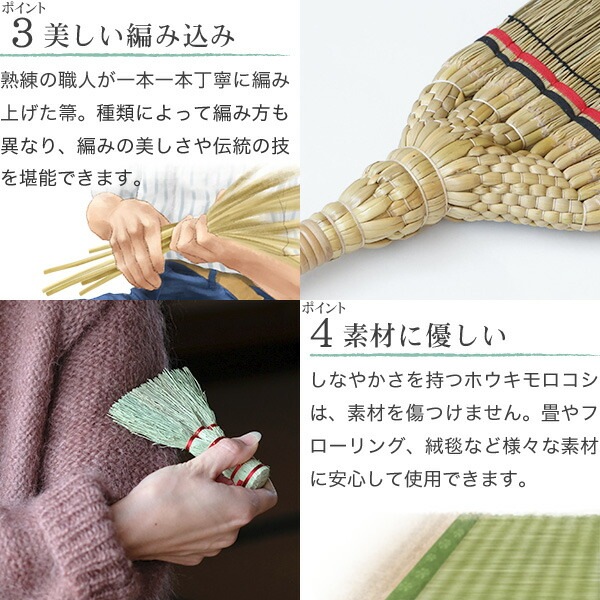 ポイント
3 美しい編み込み

熟練の職人が一本一本丁寧に編み上げた箒。種類によって編み方も異なり、編みの美しさや伝統の技を堪能できます。

ポイント
4 素材に優しい

しなやかさを持つホウキモロコシは、素材を傷つけません。畳やフローリング、絨毯など様々な素材に安心して使用できます。