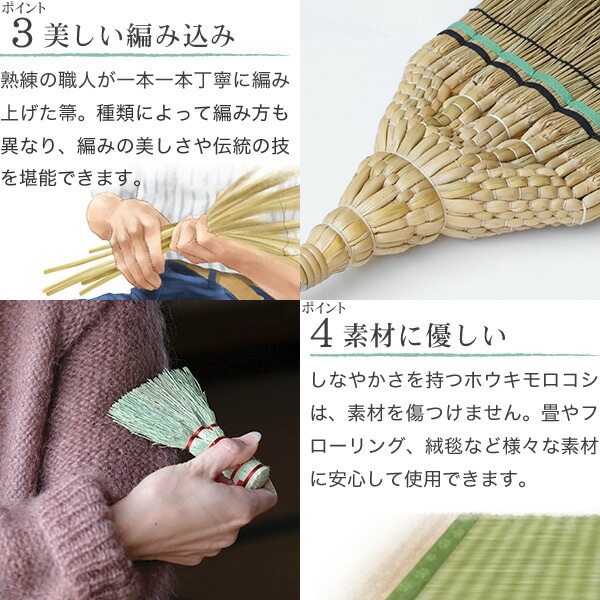 ポイント
3 美しい編み込み

熟練の職人が一本一本丁寧に編み上げた箒。種類によって編み方も異なり、編みの美しさや伝統の技を堪能できます。

ポイント
4 素材に優しい

しなやかさを持つホウキモロコシは、素材を傷つけません。畳やフローリング、絨毯など様々な素材に安心して使用できます。