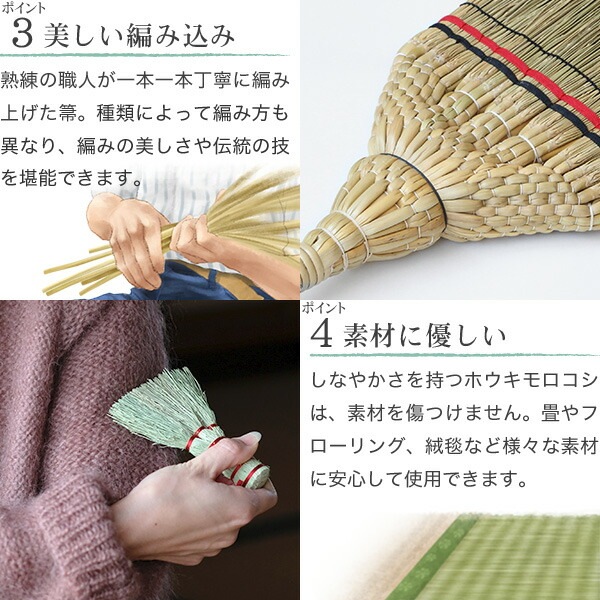 ポイント
3 美しい編み込み

熟練の職人が一本一本丁寧に編み上げた箒。種類によって編み方も異なり、編みの美しさや伝統の技を堪能できます。

ポイント
4 素材に優しい

しなやかさを持つホウキモロコシは、素材を傷つけません。畳やフローリング、絨毯など様々な素材に安心して使用できます。