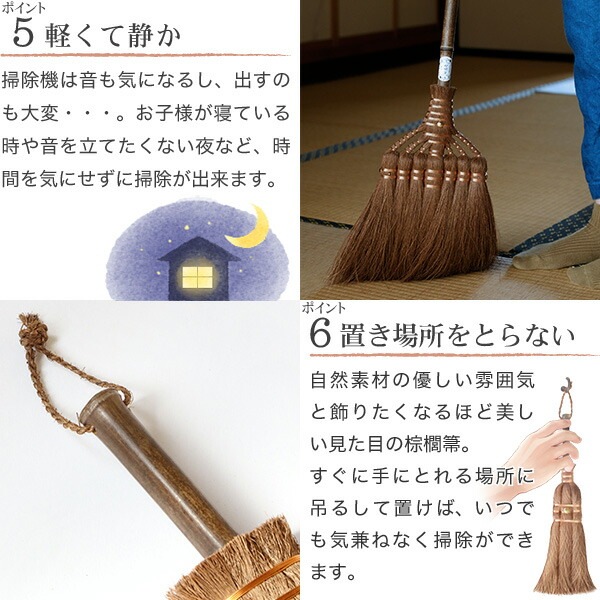 ポイント
5 軽くて静か

掃除機は音も気になるし、出すのも大変・・・。お子様が寝ている時や音を立てたくない夜など、時間を気にせずに掃除が出来ます。

ポイント
6 置き場所をとらない

自然素材の優しい雰囲気と飾りたくなるほど美しい見た目の棕櫚箒。
すぐに手にとれる場所に吊るして置けば、いつでも気兼ねなく掃除ができます。